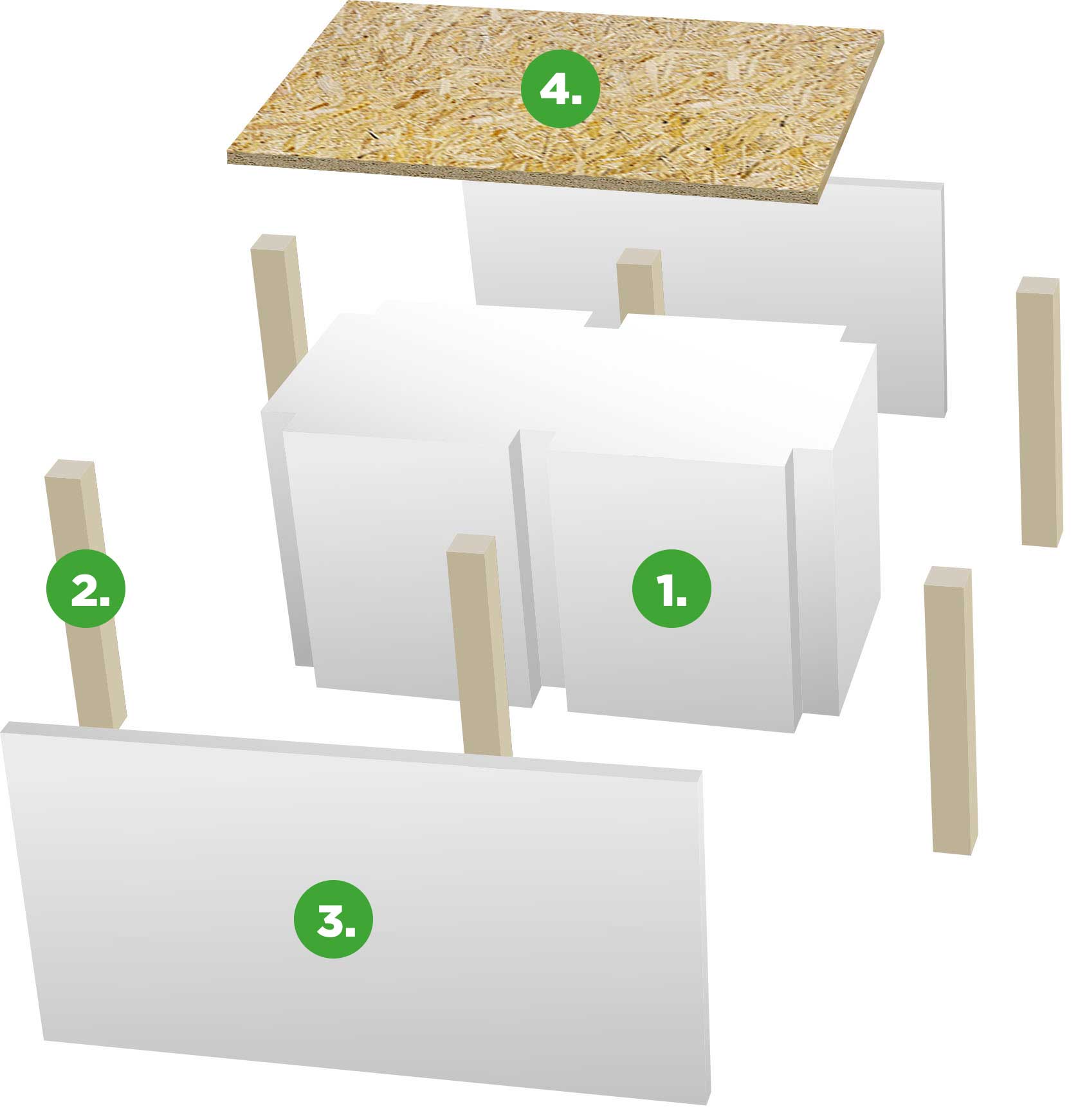 4.

2.

1.

3.