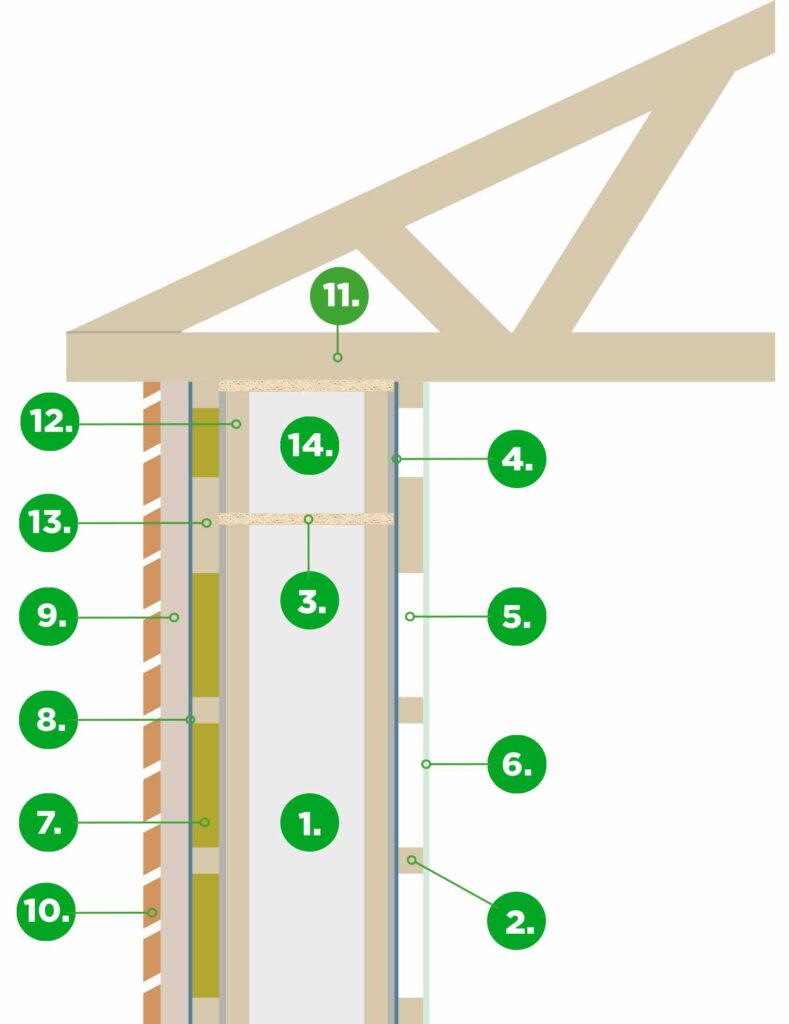 11.

12.

14.

4.

13.

3.

9.

5.

8.

6.

7.

1.

10.

2.